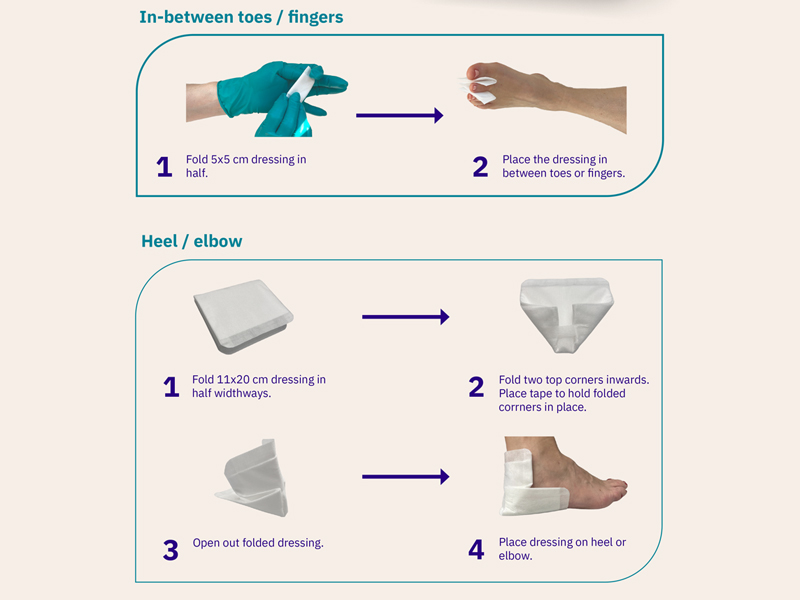 In-between toes / fingers

1 Fold 5x5 cm dressing in half.

2 Place the dressing in between toes or fingers.

Heel / elbow

1 Fold 11x20 cm dressing in half widthways.

2 Fold two top corners inwards. Place tape to hold folded corrners in place.

3 Open out folded dressing.

4 Place dressing on heel or elbow.